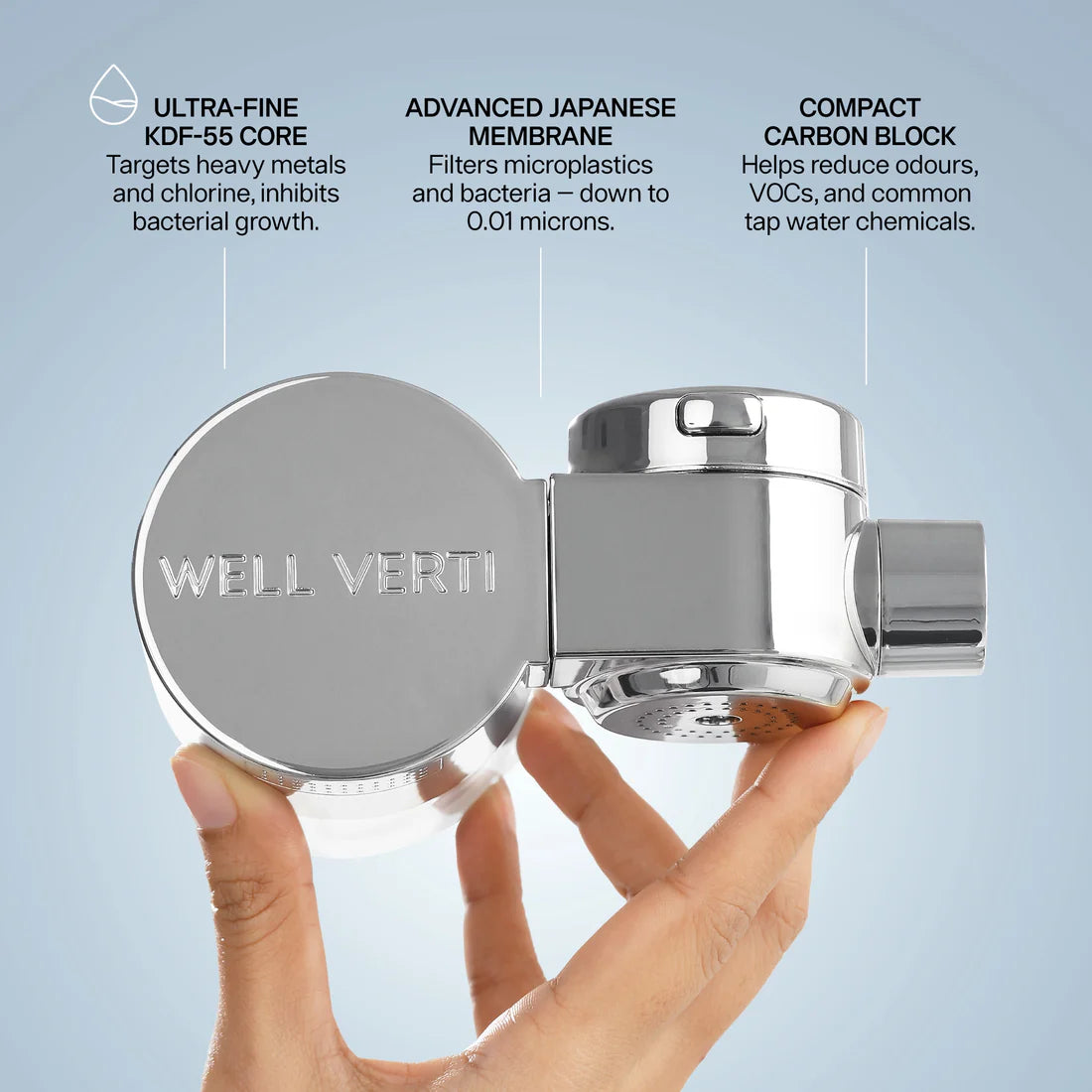 ULTRA-FINE KDF-55 CORE
Targets heavy metals and chlorine, inhibits bacterial growth.

ADVANCED JAPANESE MEMBRANE
Filters microplastics and bacteria — down to 0.01 microns.

COMPACT CARBON BLOCK
Helps reduce odours, VOCs, and common tap water chemicals.

WELL VERTI